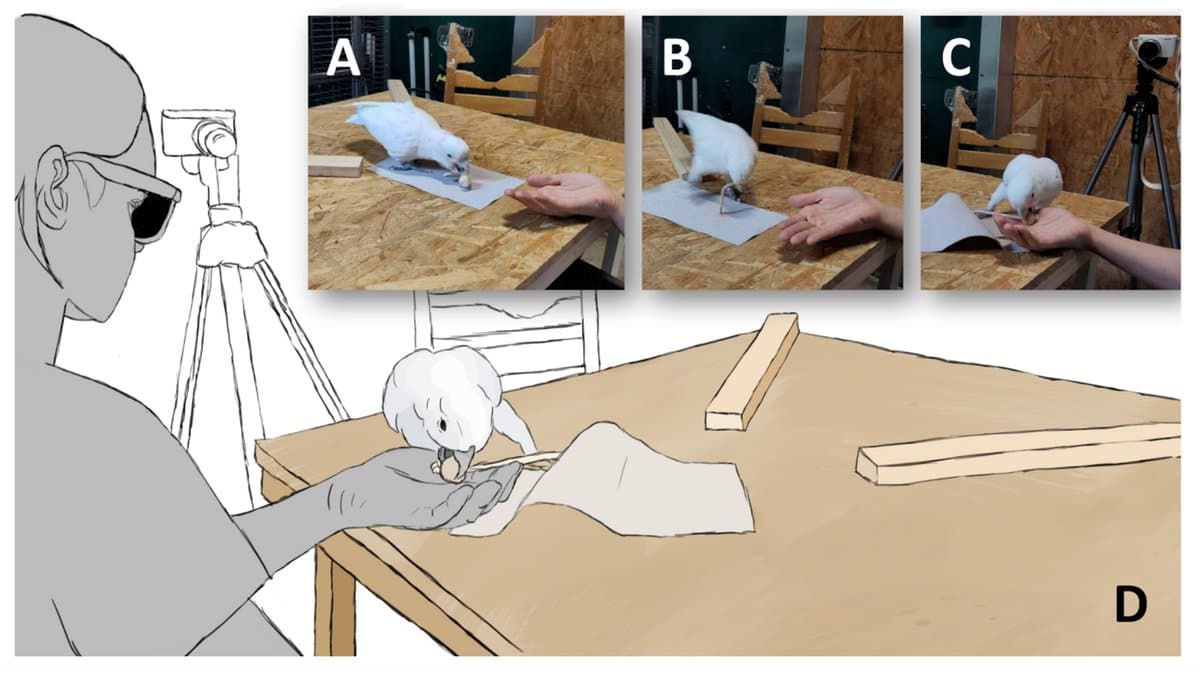 A

B

C

D